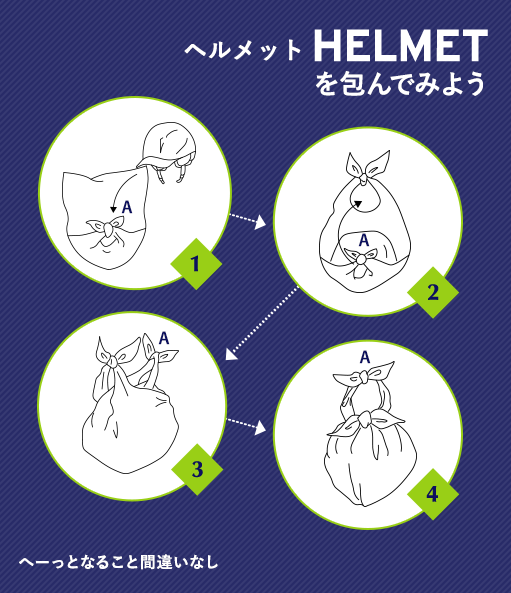 ヘルメット HELMET
を包んでみよう

A
1

A
2

A
3

A
4

へーっとなること間違いなし