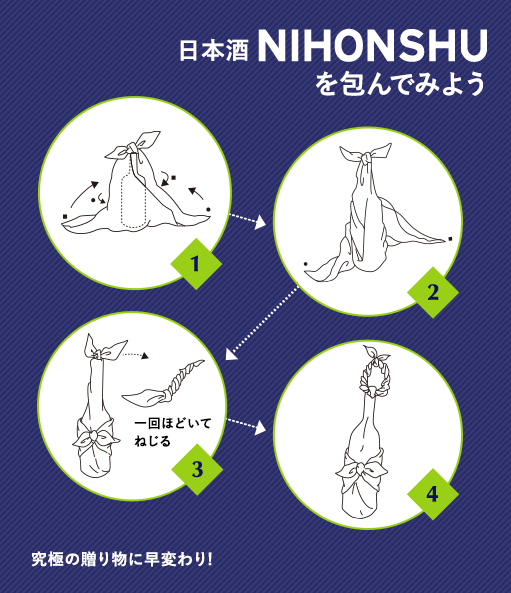 日本酒 NIHONSHU
を包んでみよう

1

2

一回ほどいて
ねじる

3

4

究極の贈り物に早変わり!