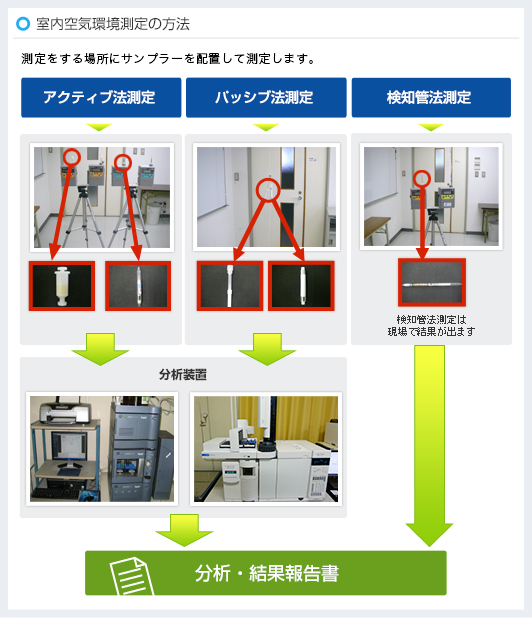 室内空気環境測定の方法

測定をする場所にサンプラーを配置して測定します。

アクティブ法測定

パッシブ法測定

検知管法測定

検知管法測定は
現場で結果が出ます

分析装置

分析・結果報告書